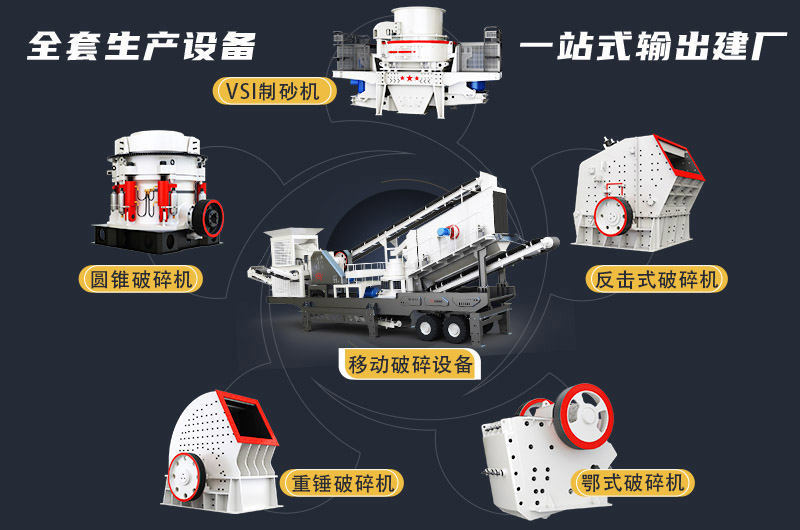 全套生产设备

一站式输出建厂

VSI制砂机

圆锥破碎机

反击式破碎机

移动破碎设备

重锤破碎机

鄂式破碎机