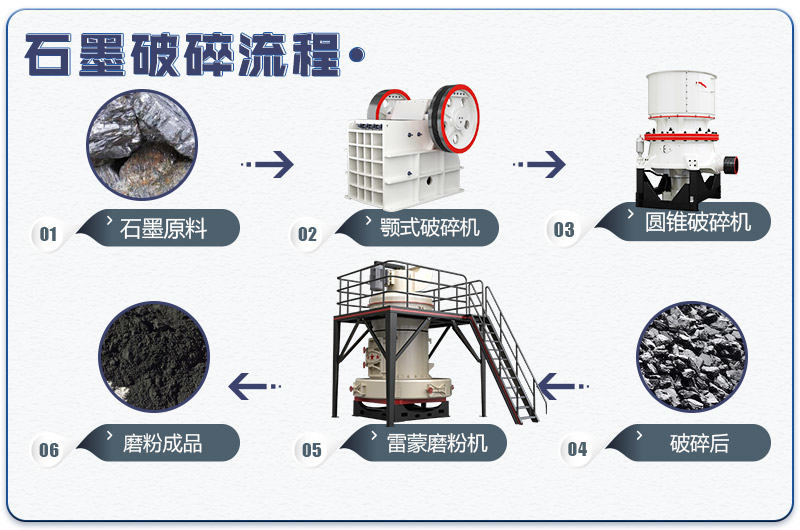 石墨破碎流程

01 石墨原料

02 颚式破碎机

03 圆锥破碎机

04 破碎后

05 雷蒙磨粉机

06 磨粉成品